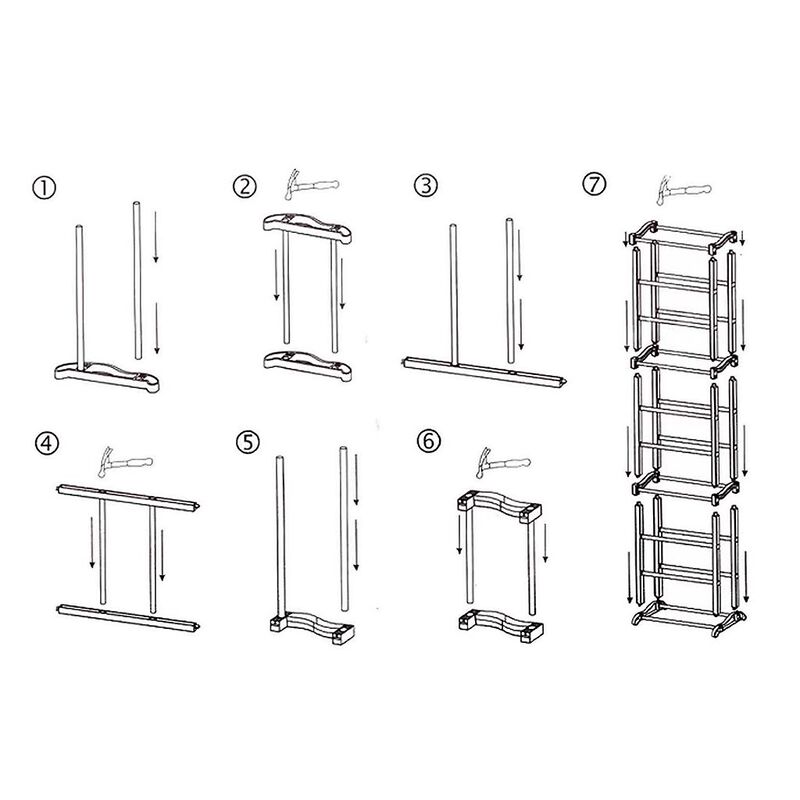 ①
②
③
⑦
④
⑤
⑥